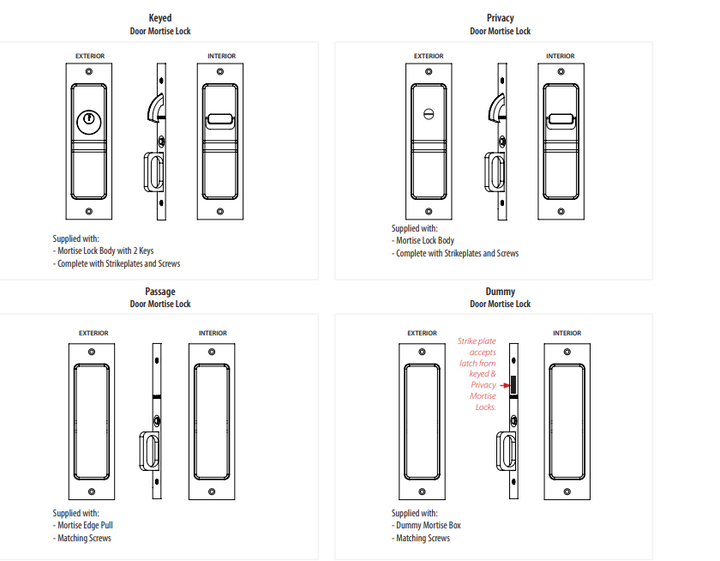 Keyed
Door Mortise Lock

EXTERIOR

INTERIOR

Supplied with:
- Mortise Lock Body with 2 Keys
- Complete with Strikeplates and Screws

Privacy
Door Mortise Lock

EXTERIOR

INTERIOR

Supplied with:
- Mortise Lock Body
- Complete with Strikeplates and Screws

Passage
Door Mortise Lock

EXTERIOR

INTERIOR

Supplied with:
- Mortise Edge Pull
- Matching Screws

Dummy
Door Mortise Lock

EXTERIOR

Strike plate accepts latch from keyed & Privacy Mortise Locks.

INTERIOR

Supplied with:
- Dummy Mortise Box
- Matching Screws